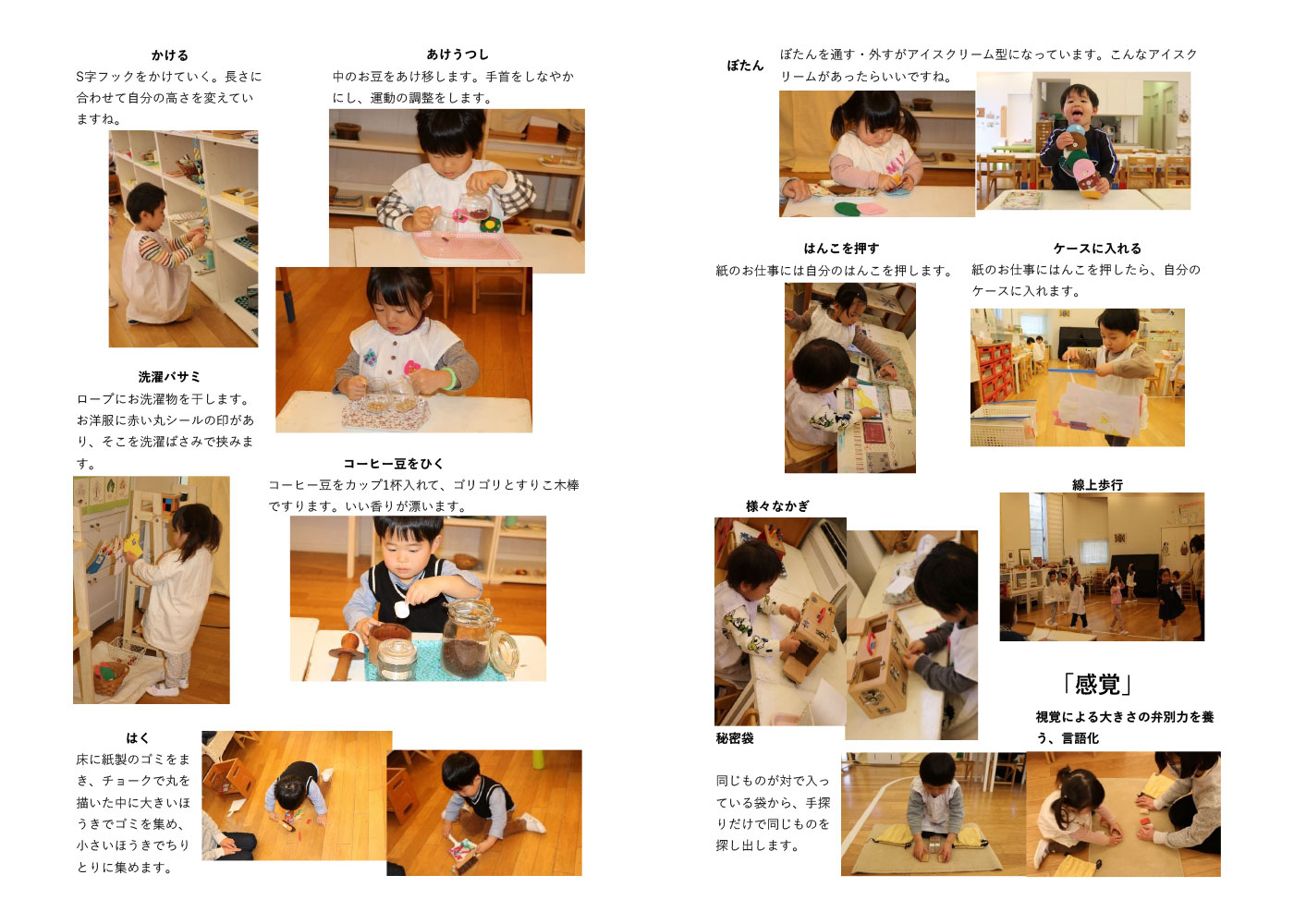 かける
S字フックをかけていく。長さに合わせて自分の高さを変えていますね。

あけうつし
中のお豆をあけ移します。手首をしなやかにし、運動の調整をします。

洗濯バサミ
ロープにお洗濯物を干します。お洋服に赤い丸シールの印があり、そこを洗濯ばさみで挟みます。

コーヒー豆をひく
コーヒー豆をカップ1杯入れて、ゴリゴリとすりこ木棒ですります。いい香りが漂います。

はく
床に紙製のゴミをまき、チョークで丸を描いた中に大きいほうきでゴミを集め、小さいほうきでちりとりに集めます。

ぼたん
ぼたんを通す・外すがアイスクリーム型になっています。こんなアイスクリームがあったらいいですね。

はんこを押す
紙のお仕事には自分のはんこを押します。

ケースに入れる
紙のお仕事にはんこを押したら、自分のケースに入れます。

様々なかぎ

線上歩行

「感覚」
視覚による大きさの弁別力を養う、言語化

秘密袋

同じものが対で入っている袋から、手探りだけで同じものを探し出します。